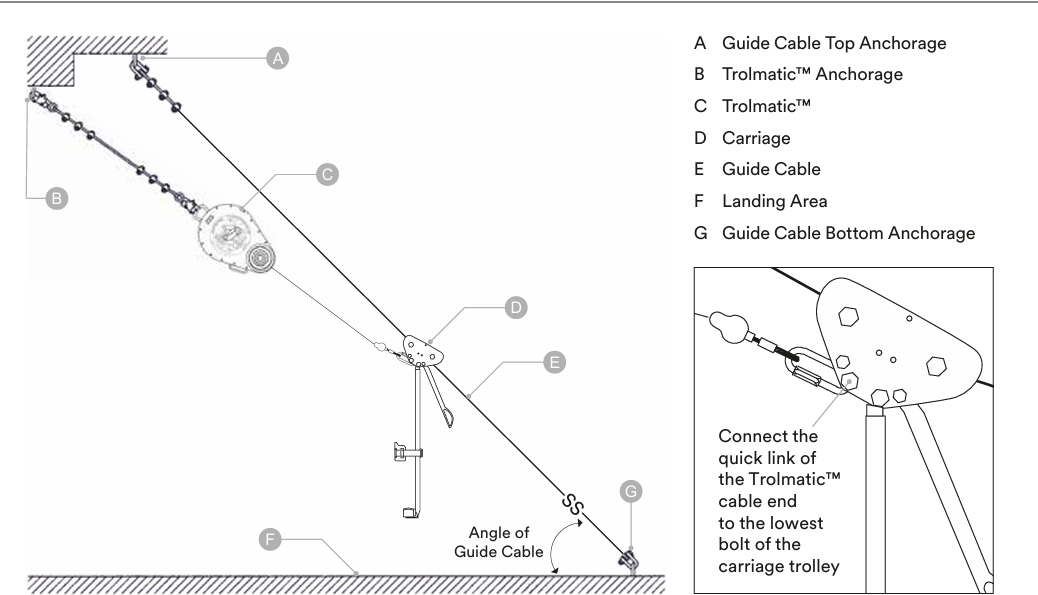 A
B
C
D
E
F
G
Angle of Guide Cable

A Guide Cable Top Anchorage
B Trolmatic™ Anchorage
C Trolmatic™
D Carriage
E Guide Cable
F Landing Area
G Guide Cable Bottom Anchorage

Connect the quick link of the Trolmatic™ cable end to the lowest bolt of the carriage trolley